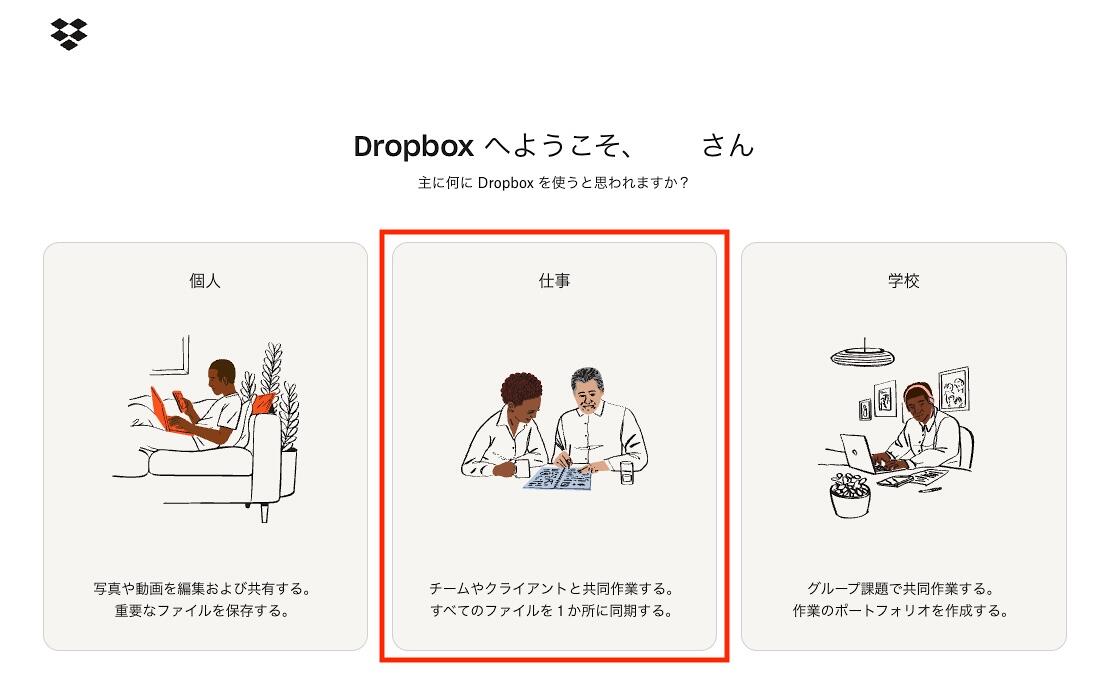 Dropbox へようこそ、　さん

主に何に Dropbox を使うと思われますか？

個人

写真や動画を編集および共有する。
重要なファイルを保存する。

仕事

チームやクライアントと共同作業する。
すべてのファイルを 1 か所に同期する。

学校

グループ課題で共同作業する。
作業のポートフォリオを作成する。