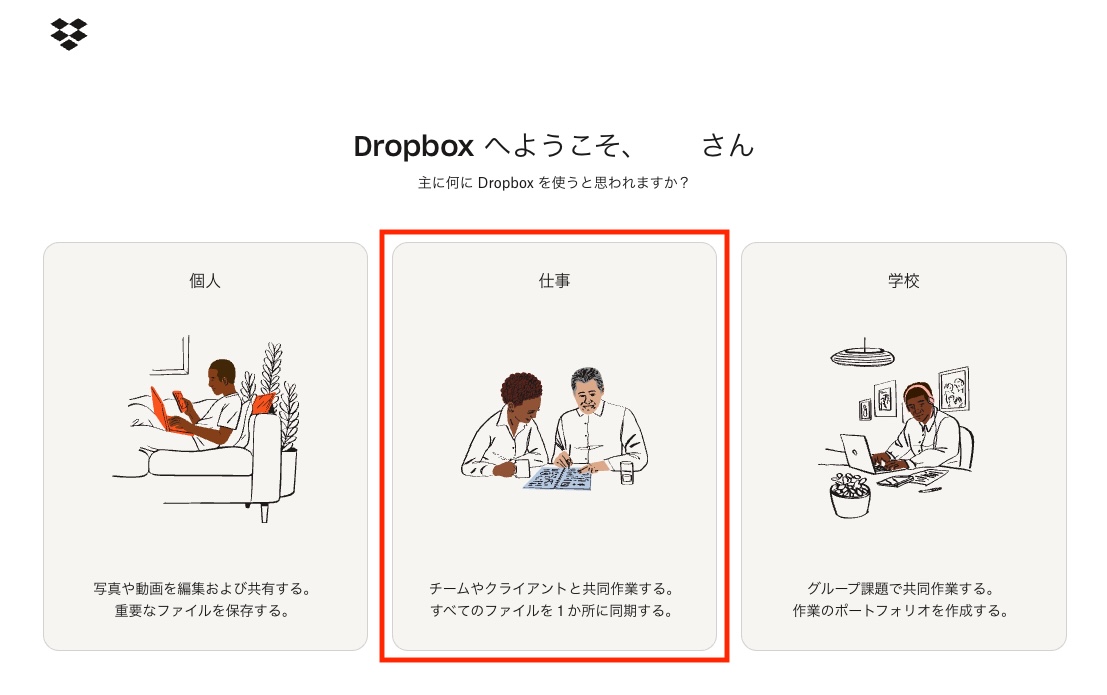 Dropbox へようこそ、　さん

主に何に Dropbox を使うと思われますか？

個人

写真や動画を編集および共有する。
重要なファイルを保存する。

仕事

チームやクライアントと共同作業する。
すべてのファイルを 1 か所に同期する。

学校

グループ課題で共同作業する。
作業のポートフォリオを作成する。